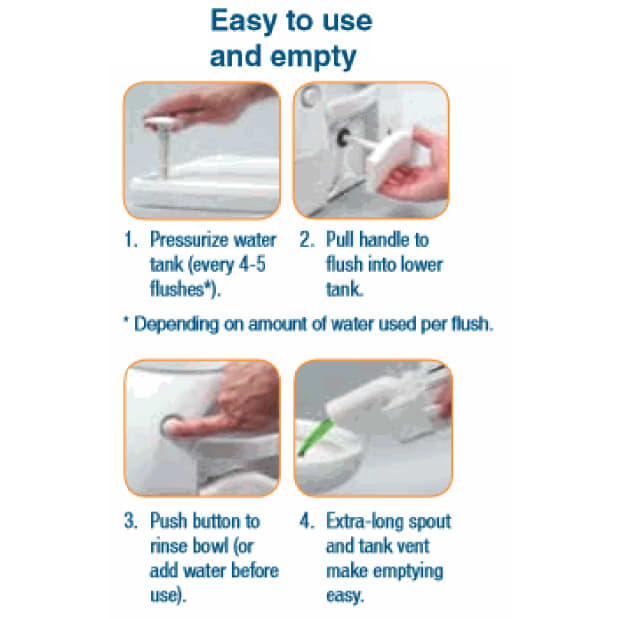 Easy to use and empty

1. Pressurize water tank (every 4-5 flushes*).

2. Pull handle to flush into lower tank.

* Depending on amount of water used per flush.

3. Push button to rinse bowl (or add water before use).

4. Extra-long spout and tank vent make emptying easy.