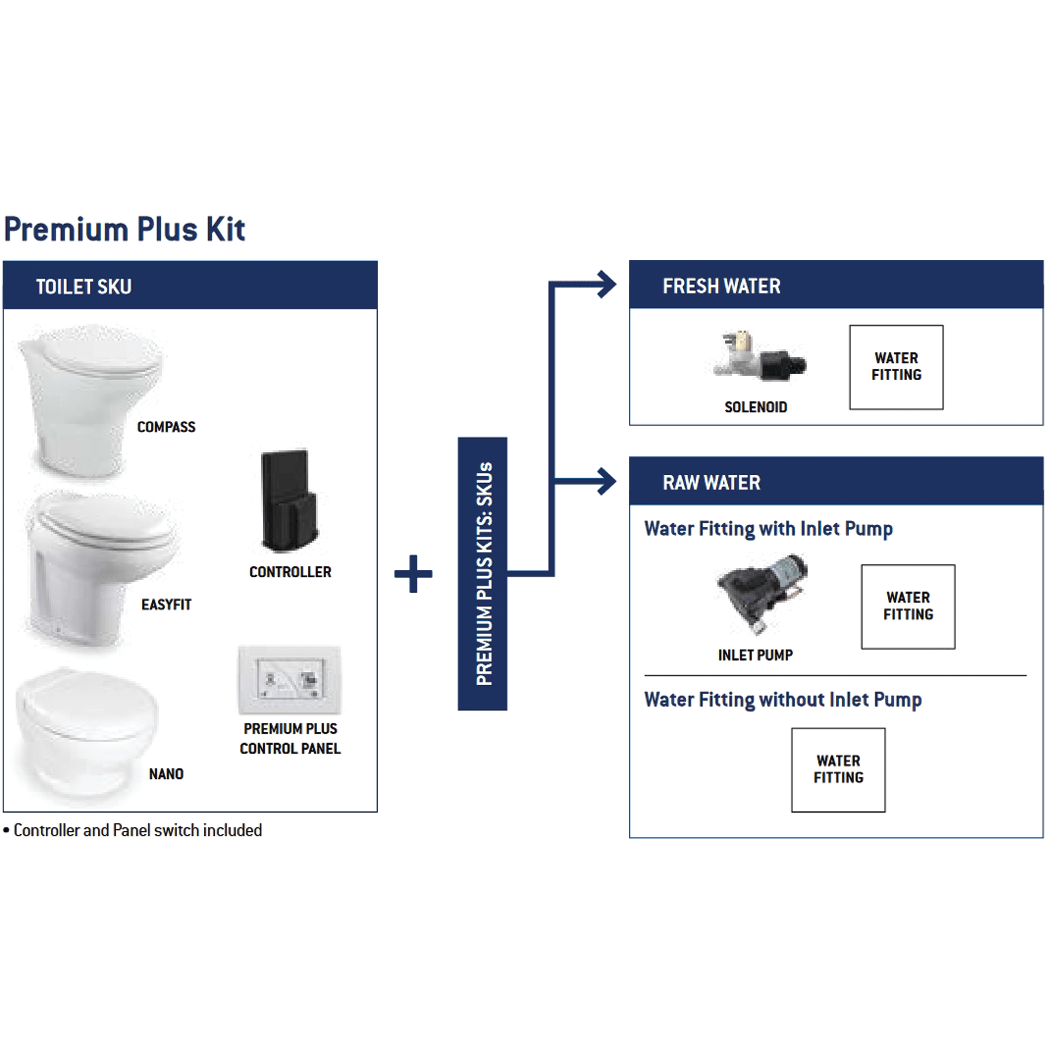 Premium Plus Kit

TOILET SKU

COMPASS

EASYFIT

NANO

CONTROLLER

PREMIUM PLUS CONTROL PANEL

• Controller and Panel switch included

+

PREMIUM PLUS KITS: SKUs

FRESH WATER

SOLENOID

WATER FITTING

RAW WATER

Water Fitting with Inlet Pump

INLET PUMP

WATER FITTING

Water Fitting without Inlet Pump

WATER FITTING