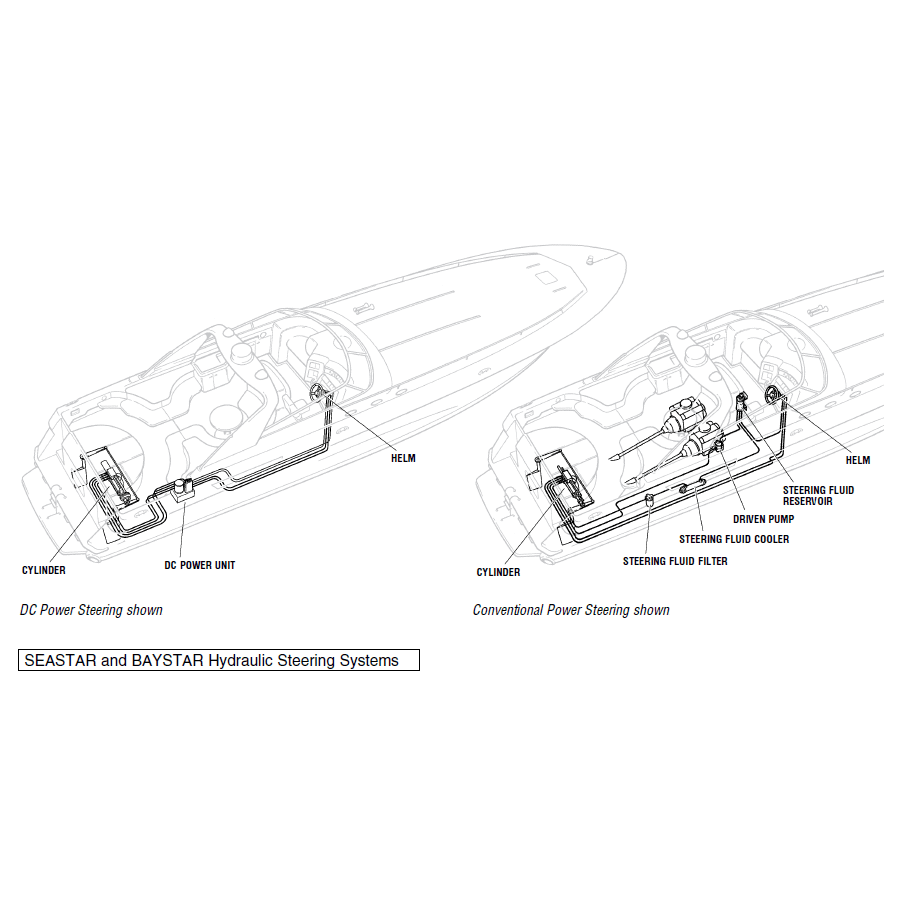 HELM

CYLINDER

DC POWER UNIT

DC Power Steering shown

HELM

STEERING FLUID RESERVOIR

DRIVEN PUMP

STEERING FLUID COOLER

STEERING FLUID FILTER

CYLINDER

Conventional Power Steering shown

SEASTAR and BAYSTAR Hydraulic Steering Systems