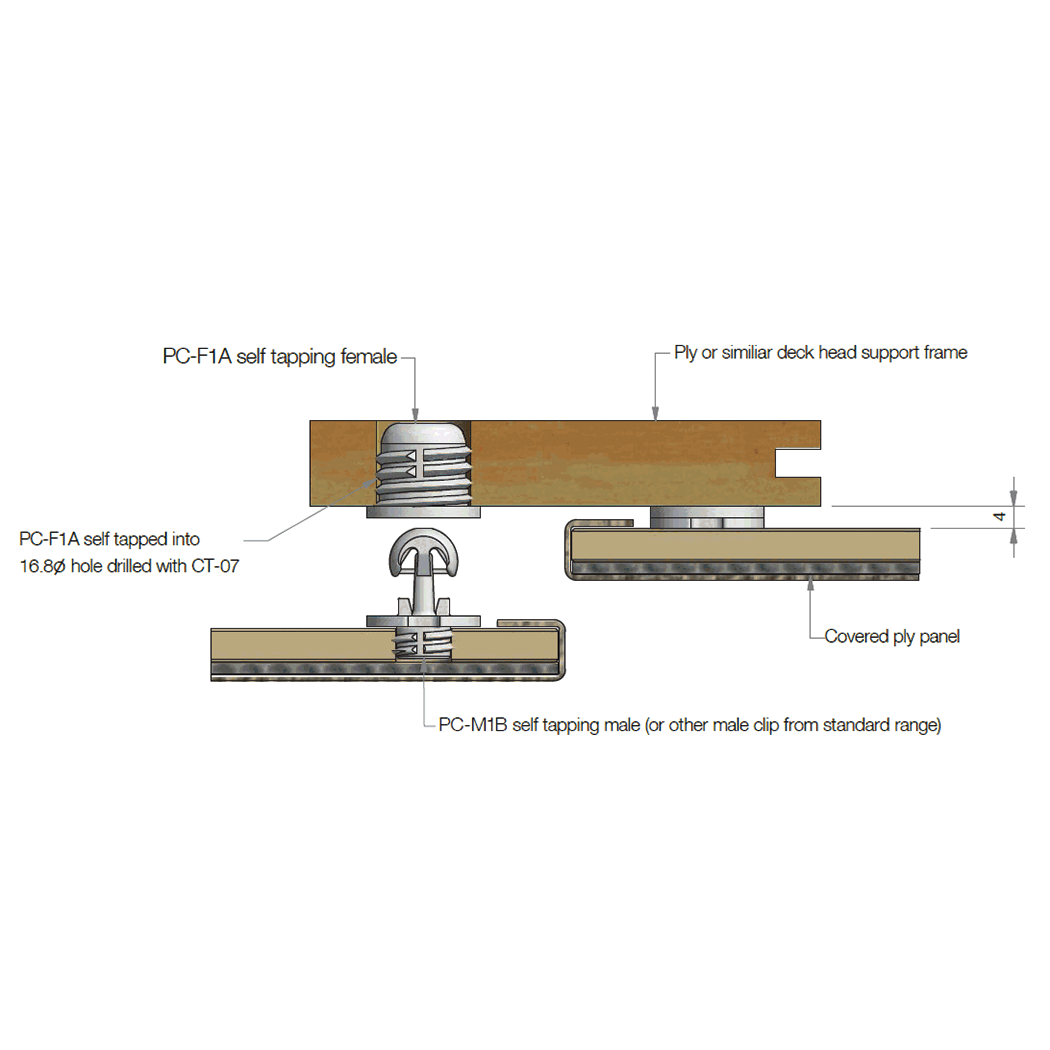 PC-F1A self tapping female

Ply or similiar deck head support frame

4

PC-F1A self tapped into 16.8ø hole drilled with CT-07

Covered ply panel

PC-M1B self tapping male (or other male clip from standard range)