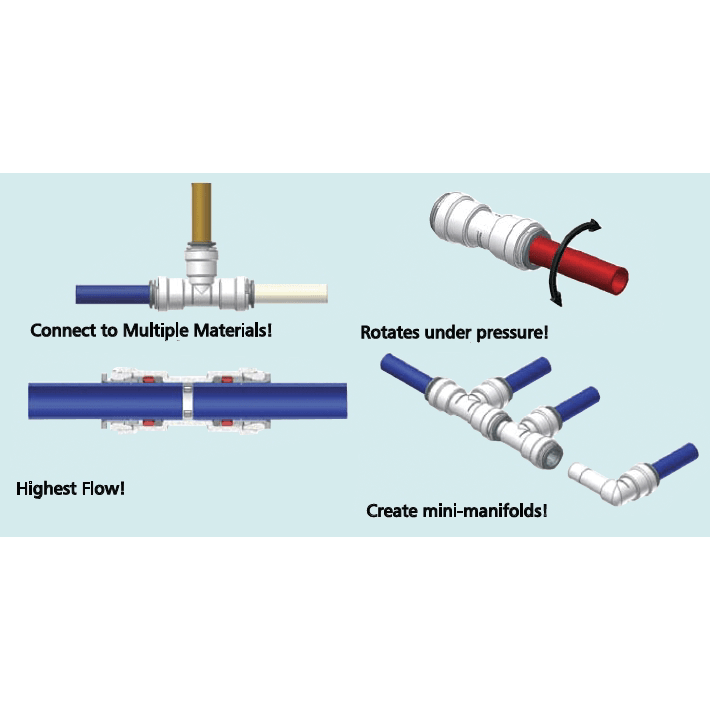 Connect to Multiple Materials!

Rotates under pressure!

Highest Flow!

Create mini-manifolds!