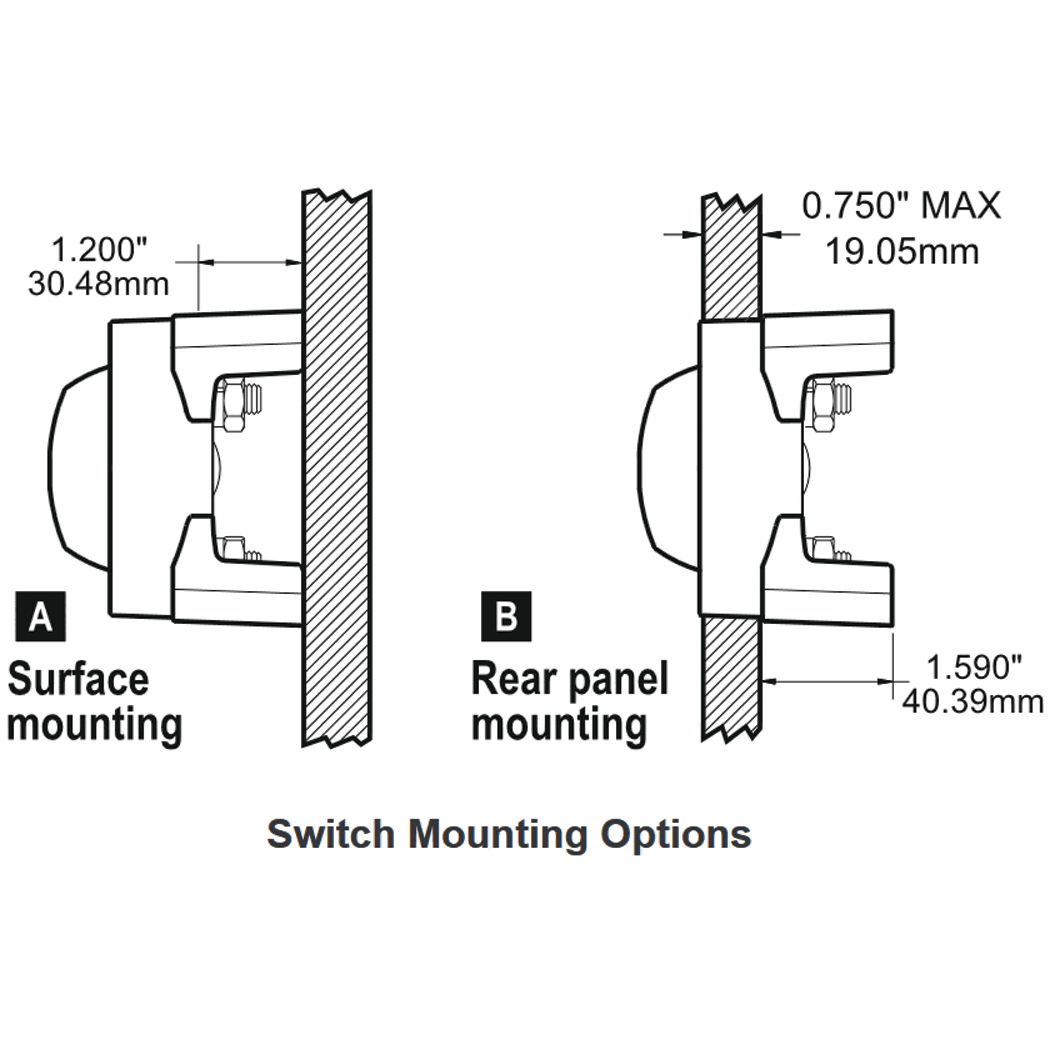 1.200"
30.48mm

A
Surface mounting

0.750" MAX
19.05mm

B
Rear panel mounting

1.590"
40.39mm

Switch Mounting Options