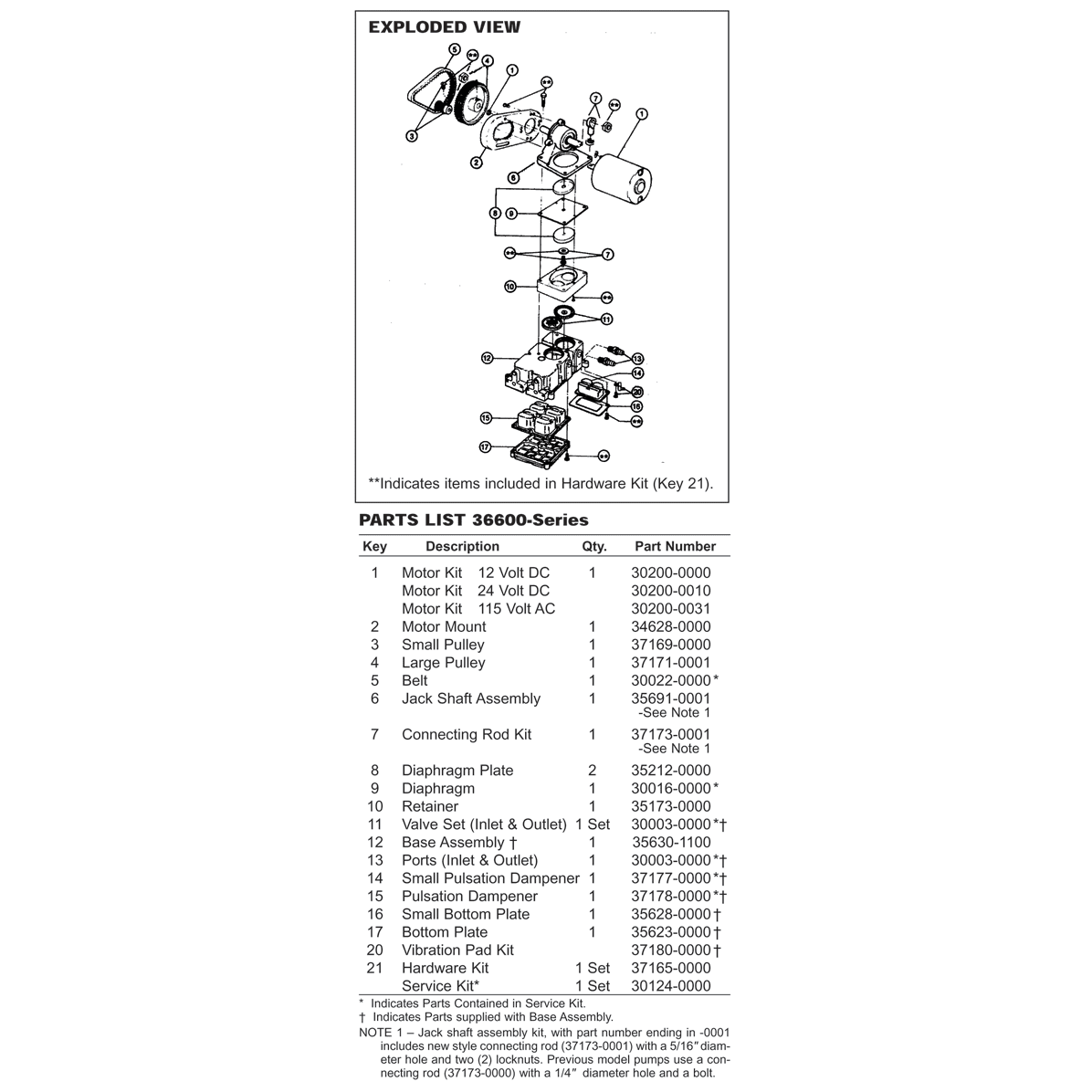 EXPLODED VIEW

5 ** 4 1 ** 7 ** 1 3 2 6 8 9 ** 7 10 ** 11 12 13 14 20 16 ** 15 17 **

**Indicates items included in Hardware Kit (Key 21).

PARTS LIST 36600-Series

| Key | Description | Qty. | Part Number |
|---|---|---|---|
| 1 | Motor Kit 12 Volt DC | 1 | 30200-0000 |
| | Motor Kit 24 Volt DC | | 30200-0010 |
| | Motor Kit 115 Volt AC | | 30200-0031 |
| 2 | Motor Mount | 1 | 34628-0000 |
| 3 | Small Pulley | 1 | 37169-0000 |
| 4 | Large Pulley | 1 | 37171-0001 |
| 5 | Belt | 1 | 30022-0000* |
| 6 | Jack Shaft Assembly | 1 | 35691-0001 -See Note 1 |
| 7 | Connecting Rod Kit | 1 | 37173-0001 -See Note 1 |
| 8 | Diaphragm Plate | 2 | 35212-0000 |
| 9 | Diaphragm | 1 | 30016-0000* |
| 10 | Retainer | 1 | 35173-0000 |
| 11 | Valve Set (Inlet & Outlet) | 1 Set | 30003-0000*† |
| 12 | Base Assembly † | 1 | 35630-1100 |
| 13 | Ports (Inlet & Outlet) | 1 | 30003-0000*† |
| 14 | Small Pulsation Dampener | 1 | 37177-0000*† |
| 15 | Pulsation Dampener | 1 | 37178-0000*† |
| 16 | Small Bottom Plate | 1 | 35628-0000† |
| 17 | Bottom Plate | 1 | 35623-0000† |
| 20 | Vibration Pad Kit | | 37180-0000† |
| 21 | Hardware Kit | 1 Set | 37165-0000 |
| | Service Kit* | 1 Set | 30124-0000 |

* Indicates Parts Contained in Service Kit.
† Indicates Parts supplied with Base Assembly.
NOTE 1 – Jack shaft assembly kit, with part number ending in -0001 includes new style connecting rod (37173-0001) with a 5/16″ diameter hole and two (2) locknuts. Previous model pumps use a connecting rod (37173-0000) with a 1/4″ diameter hole and a bolt.