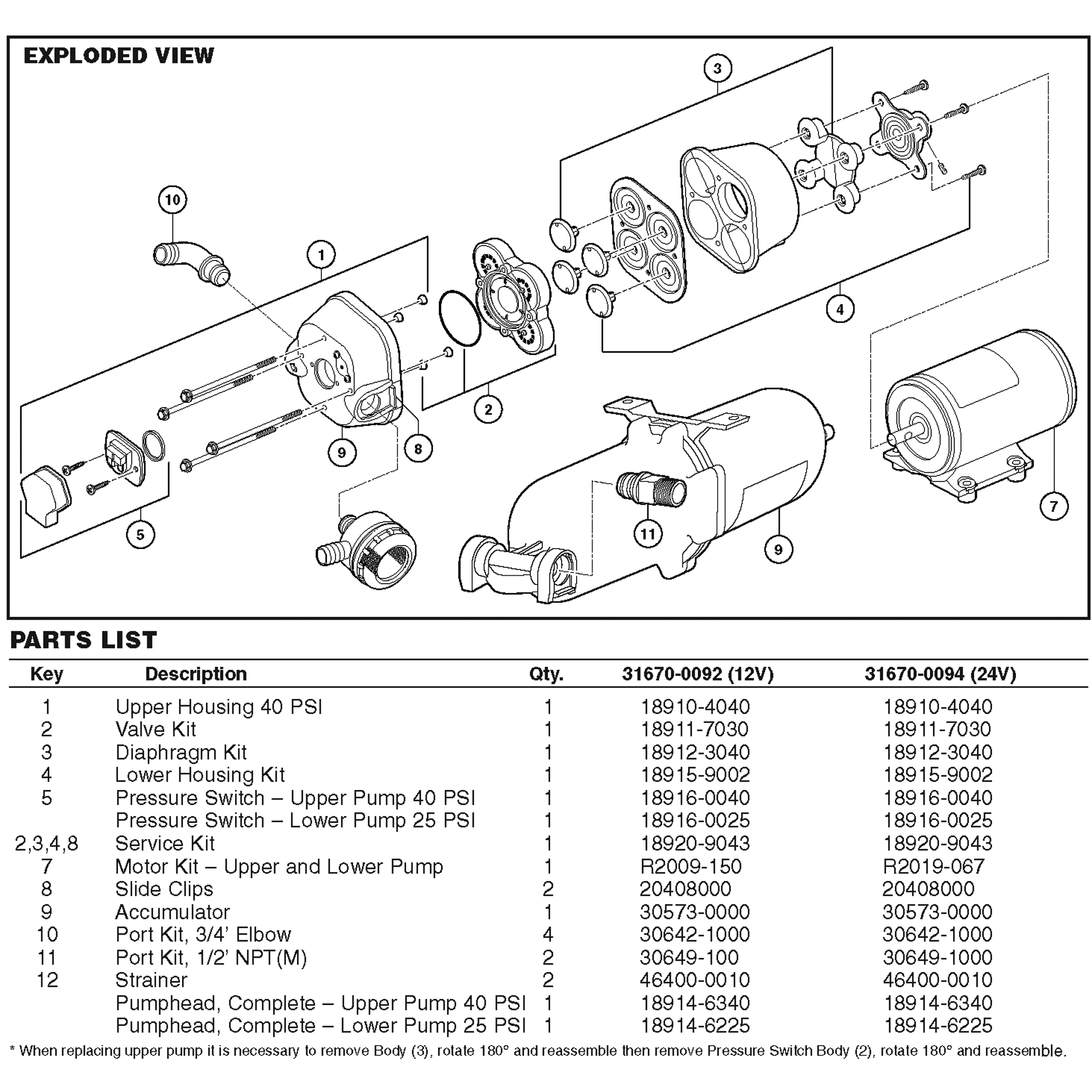 EXPLODED VIEW

3
10
1
4
2
9
8
5
11
9
7

PARTS LIST

| Key | Description | Qty. | 31670-0092 (12V) | 31670-0094 (24V) |
|---|---|---|---|---|
| 1 | Upper Housing 40 PSI | 1 | 18910-4040 | 18910-4040 |
| 2 | Valve Kit | 1 | 18911-7030 | 18911-7030 |
| 3 | Diaphragm Kit | 1 | 18912-3040 | 18912-3040 |
| 4 | Lower Housing Kit | 1 | 18915-9002 | 18915-9002 |
| 5 | Pressure Switch – Upper Pump 40 PSI | 1 | 18916-0040 | 18916-0040 |
| | Pressure Switch – Lower Pump 25 PSI | 1 | 18916-0025 | 18916-0025 |
| 2,3,4,8 | Service Kit | 1 | 18920-9043 | 18920-9043 |
| 7 | Motor Kit – Upper and Lower Pump | 1 | R2009-150 | R2019-067 |
| 8 | Slide Clips | 2 | 20408000 | 20408000 |
| 9 | Accumulator | 1 | 30573-0000 | 30573-0000 |
| 10 | Port Kit, 3/4' Elbow | 4 | 30642-1000 | 30642-1000 |
| 11 | Port Kit, 1/2' NPT(M) | 2 | 30649-100 | 30649-1000 |
| 12 | Strainer | 2 | 46400-0010 | 46400-0010 |
| | Pumphead, Complete – Upper Pump 40 PSI | 1 | 18914-6340 | 18914-6340 |
| | Pumphead, Complete – Lower Pump 25 PSI | 1 | 18914-6225 | 18914-6225 |

* When replacing upper pump it is necessary to remove Body (3), rotate 180° and reassemble then remove Pressure Switch Body (2), rotate 180° and reassemble.