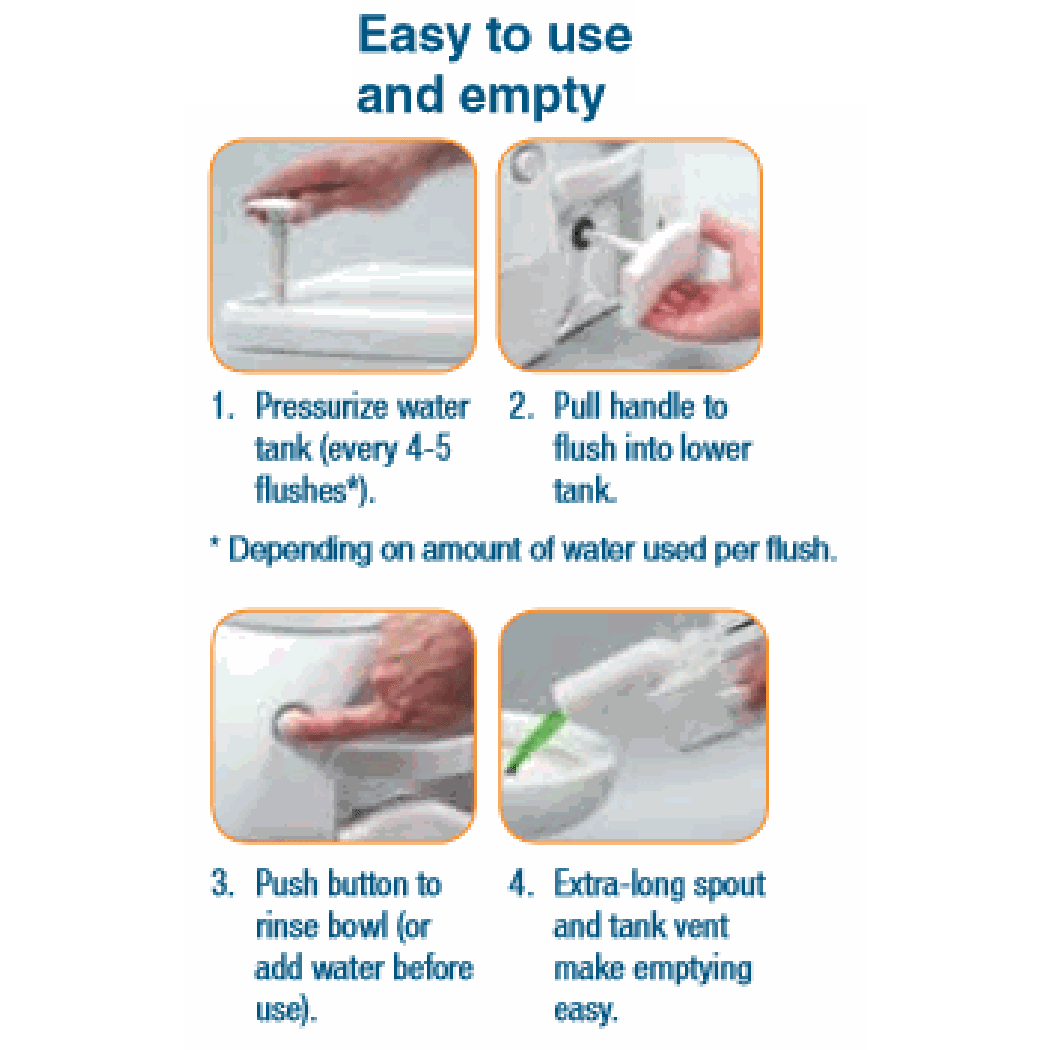 Easy to use and empty

1. Pressurize water tank (every 4-5 flushes*).

2. Pull handle to flush into lower tank.

* Depending on amount of water used per flush.

3. Push button to rinse bowl (or add water before use).

4. Extra-long spout and tank vent make emptying easy.