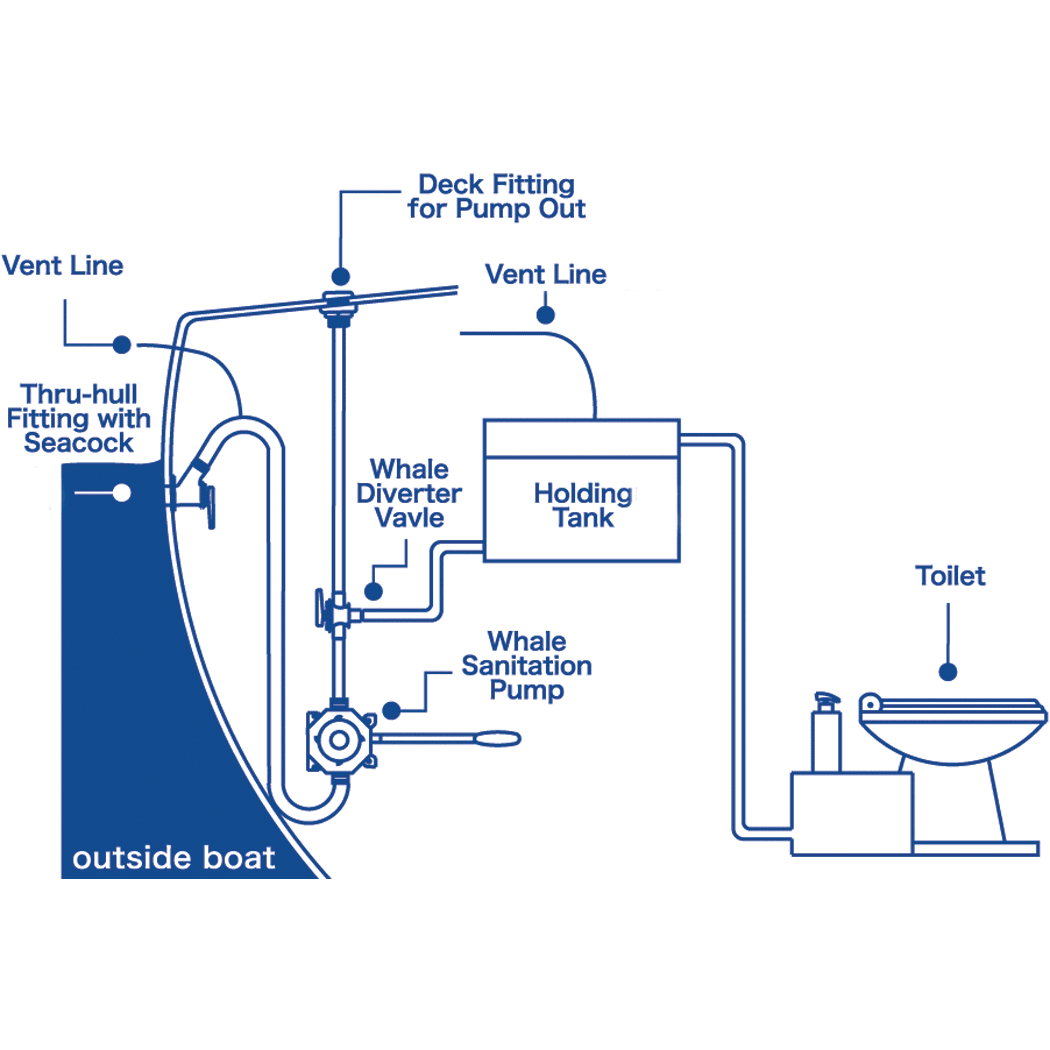 Deck Fitting for Pump Out

Vent Line

Vent Line

Thru-hull Fitting with Seacock

Whale Diverter Vavle

Holding Tank

Toilet

Whale Sanitation Pump

outside boat