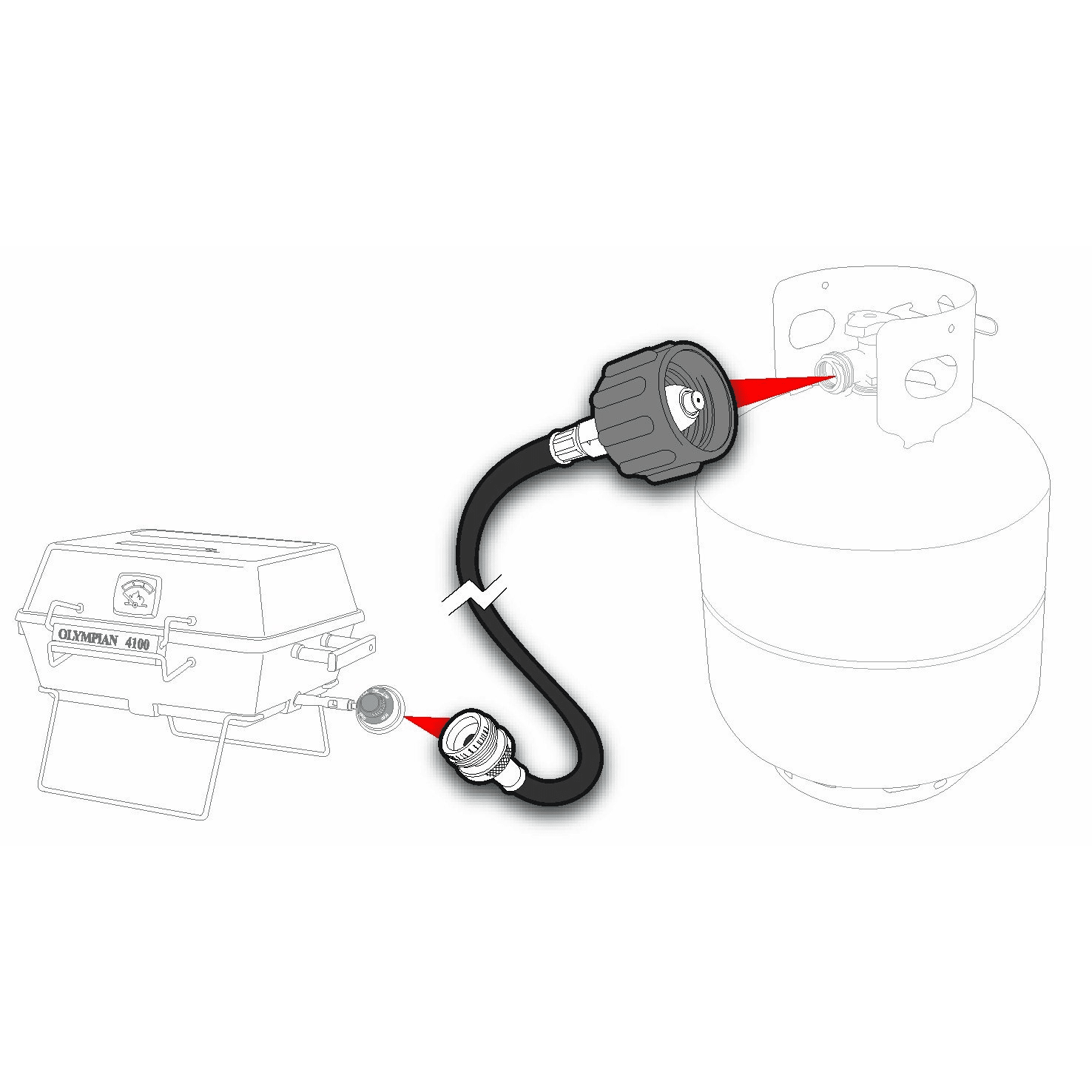 OLYMPIAN 4100