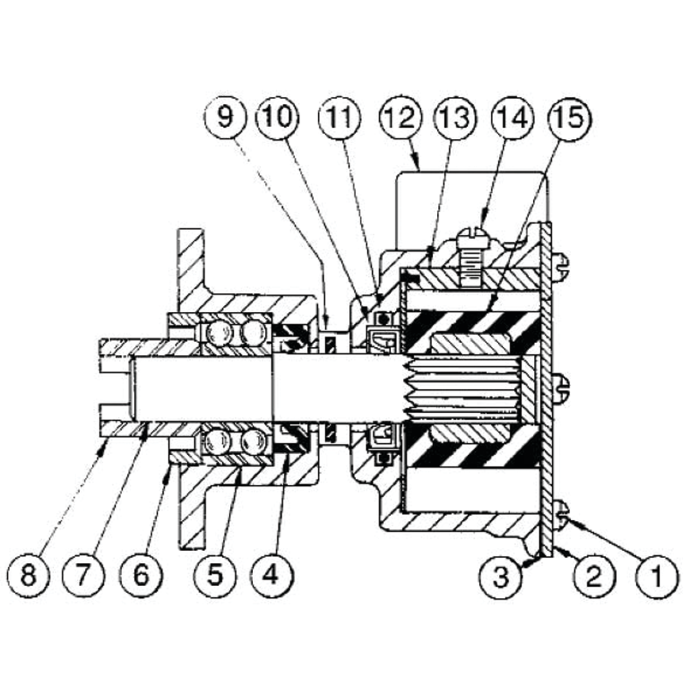 9
10
11
12
13
14
15
8
7
6
5
4
3
2
1