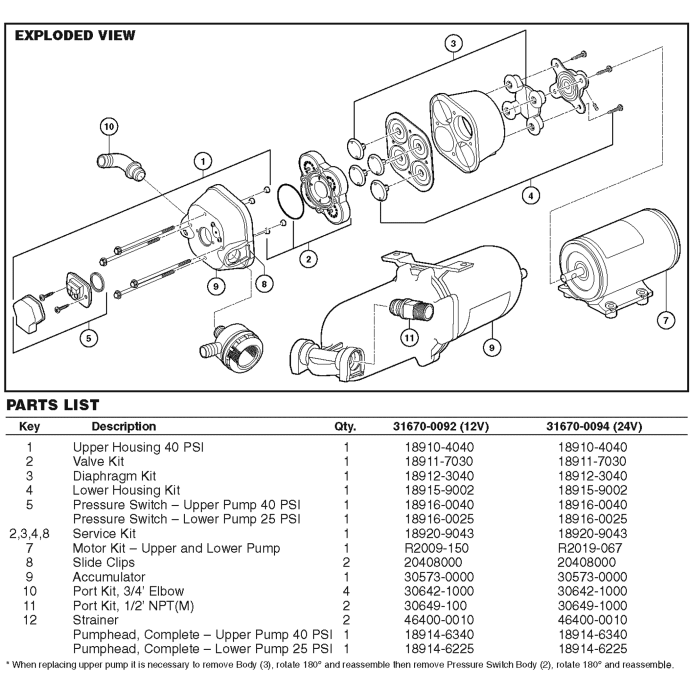 EXPLODED VIEW

3
10
1
4
2
9
8
5
11
9
7

PARTS LIST

| Key | Description | Qty. | 31670-0092 (12V) | 31670-0094 (24V) |
|---|---|---|---|---|
| 1 | Upper Housing 40 PSI | 1 | 18910-4040 | 18910-4040 |
| 2 | Valve Kit | 1 | 18911-7030 | 18911-7030 |
| 3 | Diaphragm Kit | 1 | 18912-3040 | 18912-3040 |
| 4 | Lower Housing Kit | 1 | 18915-9002 | 18915-9002 |
| 5 | Pressure Switch – Upper Pump 40 PSI | 1 | 18916-0040 | 18916-0040 |
| | Pressure Switch – Lower Pump 25 PSI | 1 | 18916-0025 | 18916-0025 |
| 2,3,4,8 | Service Kit | 1 | 18920-9043 | 18920-9043 |
| 7 | Motor Kit – Upper and Lower Pump | 1 | R2009-150 | R2019-067 |
| 8 | Slide Clips | 2 | 20408000 | 20408000 |
| 9 | Accumulator | 1 | 30573-0000 | 30573-0000 |
| 10 | Port Kit, 3/4' Elbow | 4 | 30642-1000 | 30642-1000 |
| 11 | Port Kit, 1/2' NPT(M) | 2 | 30649-100 | 30649-1000 |
| 12 | Strainer | 2 | 46400-0010 | 46400-0010 |
| | Pumphead, Complete – Upper Pump 40 PSI | 1 | 18914-6340 | 18914-6340 |
| | Pumphead, Complete – Lower Pump 25 PSI | 1 | 18914-6225 | 18914-6225 |

* When replacing upper pump it is necessary to remove Body (3), rotate 180° and reassemble then remove Pressure Switch Body (2), rotate 180° and reassemble.