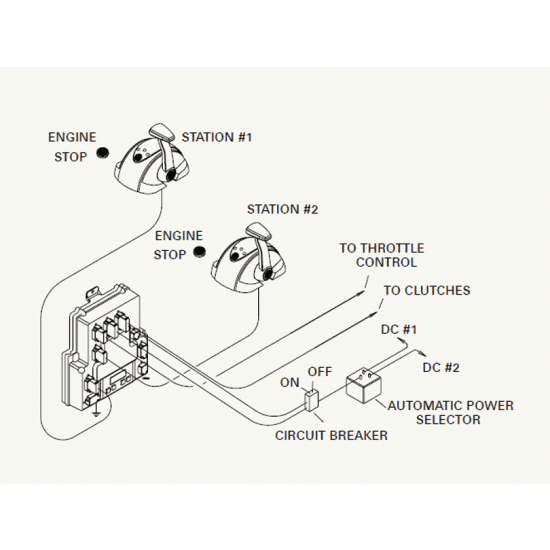 ENGINE STOP

STATION #1

STATION #2

ENGINE STOP

TO THROTTLE CONTROL

TO CLUTCHES

DC #1

DC #2

ON

OFF

AUTOMATIC POWER SELECTOR

CIRCUIT BREAKER