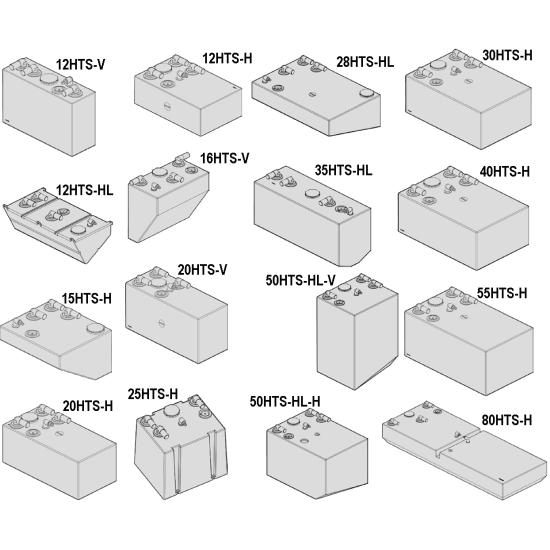 12HTS-V
12HTS-H
28HTS-HL
30HTS-H
12HTS-HL
16HTS-V
35HTS-HL
40HTS-H
15HTS-H
20HTS-V
50HTS-HL-V
55HTS-H
20HTS-H
25HTS-H
50HTS-HL-H
80HTS-H