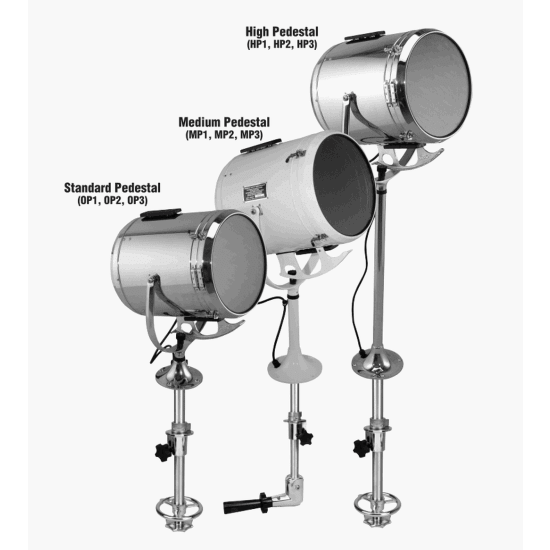 High Pedestal
(HP1, HP2, HP3)

Medium Pedestal
(MP1, MP2, MP3)

Standard Pedestal
(OP1, OP2, OP3)