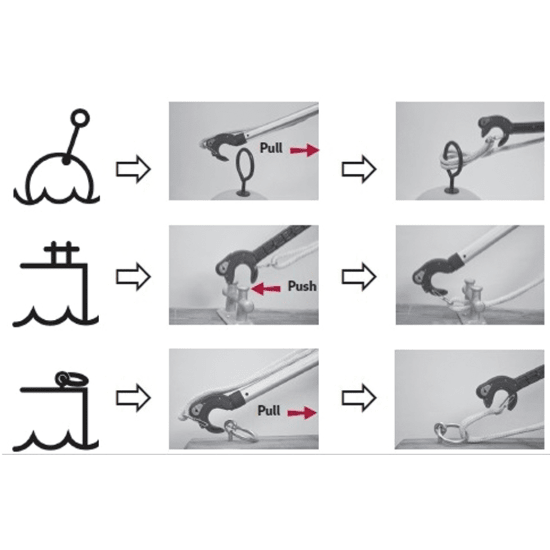 Pull

Push

Pull