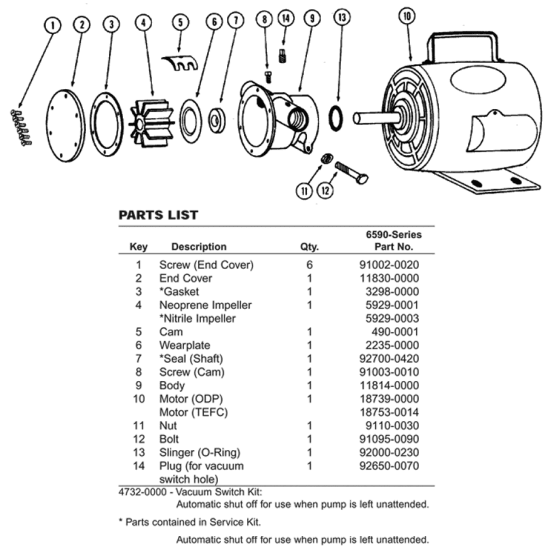 1 2 3 4 5 6 7 8 14 9 13 10 11 12

PARTS LIST

| Key | Description | Qty. | 6590-Series Part No. |
|---|---|---|---|
| 1 | Screw (End Cover) | 6 | 91002-0020 |
| 2 | End Cover | 1 | 11830-0000 |
| 3 | *Gasket | 1 | 3298-0000 |
| 4 | Neoprene Impeller | 1 | 5929-0001 |
| | *Nitrile Impeller | | 5929-0003 |
| 5 | Cam | 1 | 490-0001 |
| 6 | Wearplate | 1 | 2235-0000 |
| 7 | *Seal (Shaft) | 1 | 92700-0420 |
| 8 | Screw (Cam) | 1 | 91003-0010 |
| 9 | Body | 1 | 11814-0000 |
| 10 | Motor (ODP) | 1 | 18739-0000 |
| | Motor (TEFC) | | 18753-0014 |
| 11 | Nut | 1 | 9110-0030 |
| 12 | Bolt | 1 | 91095-0090 |
| 13 | Slinger (O-Ring) | 1 | 92000-0230 |
| 14 | Plug (for vacuum switch hole) | 1 | 92650-0070 |

4732-0000 - Vacuum Switch Kit:
Automatic shut off for use when pump is left unattended.

* Parts contained in Service Kit.

Automatic shut off for use when pump is left unattended.