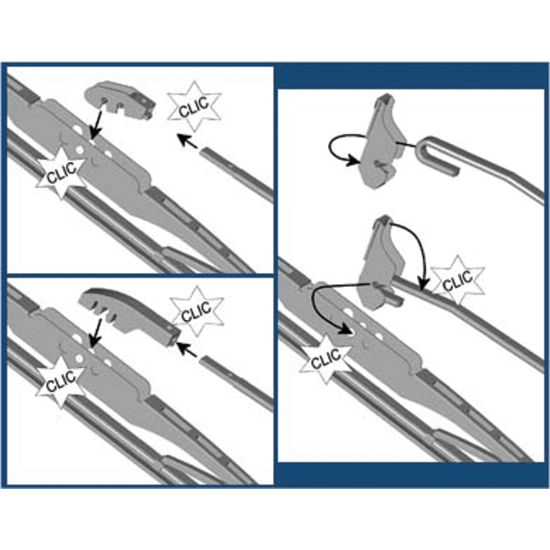 CLIC
CLIC
CLIC
CLIC
CLIC
CLIC