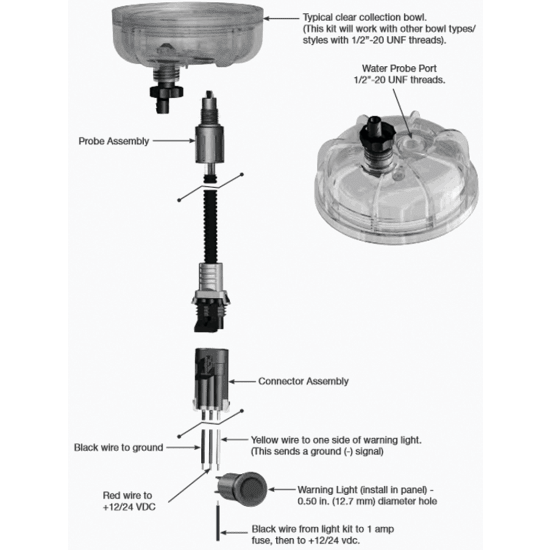 Typical clear collection bowl. (This kit will work with other bowl types/ styles with 1/2"-20 UNF threads).

Water Probe Port 1/2"-20 UNF threads.

Probe Assembly

Connector Assembly

Black wire to ground

Yellow wire to one side of warning light. (This sends a ground (-) signal)

Red wire to +12/24 VDC

Warning Light (install in panel) - 0.50 in. (12.7 mm) diameter hole

Black wire from light kit to 1 amp fuse, then to +12/24 vdc.