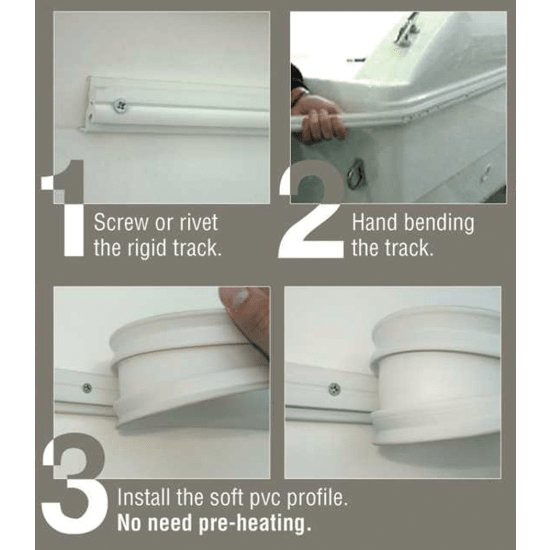 1
Screw or rivet the rigid track.

2
Hand bending the track.

3
Install the soft pvc profile.
No need pre-heating.