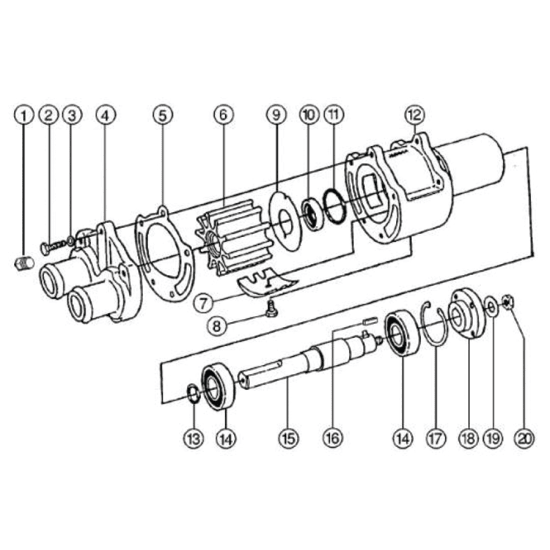 1 2 3 4 5 6 9 10 11 12

7

8

13 14 15 16 14 17 18 19 20