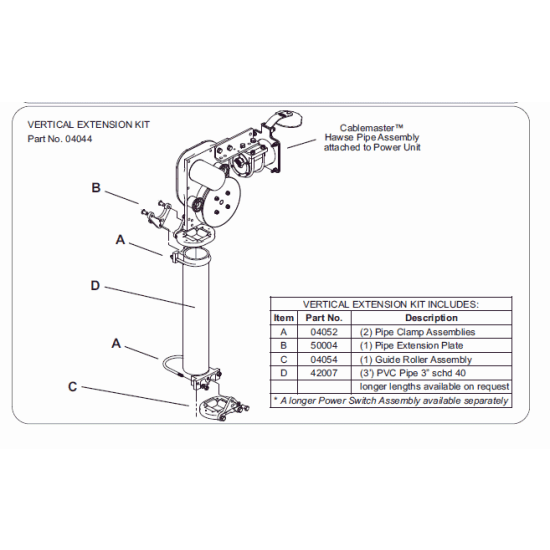 VERTICAL EXTENSION KIT
Part No. 04044

Cablemaster™
Hawse Pipe Assembly
attached to Power Unit

B

A

D

A

C

VERTICAL EXTENSION KIT INCLUDES:

| Item | Part No. | Description |
|---|---|---|
| A | 04052 | (2) Pipe Clamp Assemblies |
| B | 50004 | (1) Pipe Extension Plate |
| C | 04054 | (1) Guide Roller Assembly |
| D | 42007 | (3') PVC Pipe 3" schd 40 |
| | | longer lengths available on request |

* A longer Power Switch Assembly available separately