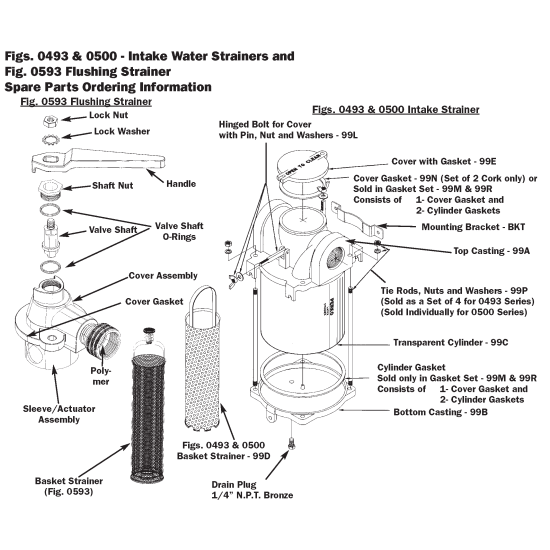 Figs. 0493 & 0500 - Intake Water Strainers and
Fig. 0593 Flushing Strainer
Spare Parts Ordering Information

Fig. 0593 Flushing Strainer

Lock Nut

Lock Washer

Handle

Shaft Nut

Valve Shaft

Valve Shaft O-Rings

Cover Assembly

Cover Gasket

Polymer

Sleeve/Actuator Assembly

Basket Strainer (Fig. 0593)

Figs. 0493 & 0500 Basket Strainer - 99D

Figs. 0493 & 0500 Intake Strainer

Hinged Bolt for Cover with Pin, Nut and Washers - 99L

OPEN TO CLEAN

Cover with Gasket - 99E

Cover Gasket - 99N (Set of 2 Cork only) or Sold in Gasket Set - 99M & 99R
Consists of 1- Cover Gasket and 2- Cylinder Gaskets

Mounting Bracket - BKT

Top Casting - 99A

Tie Rods, Nuts and Washers - 99P
(Sold as a Set of 4 for 0493 Series)
(Sold Individually for 0500 Series)

PERKO

Transparent Cylinder - 99C

Cylinder Gasket
Sold only in Gasket Set - 99M & 99R
Consists of 1- Cover Gasket and 2- Cylinder Gaskets

Bottom Casting - 99B

Drain Plug
1/4" N.P.T. Bronze