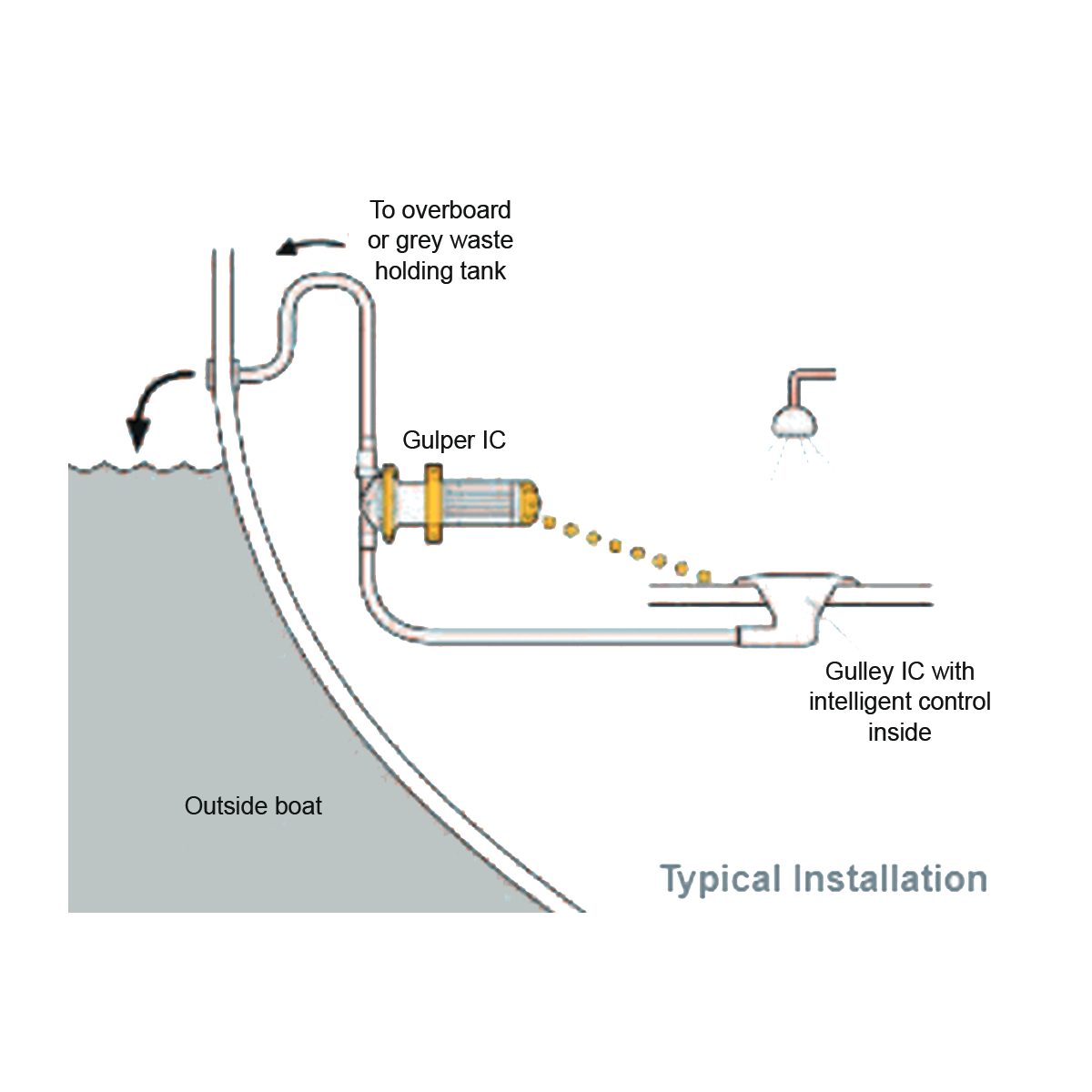 To overboard or grey waste holding tank

Gulper IC

Gulley IC with intelligent control inside

Outside boat

Typical Installation